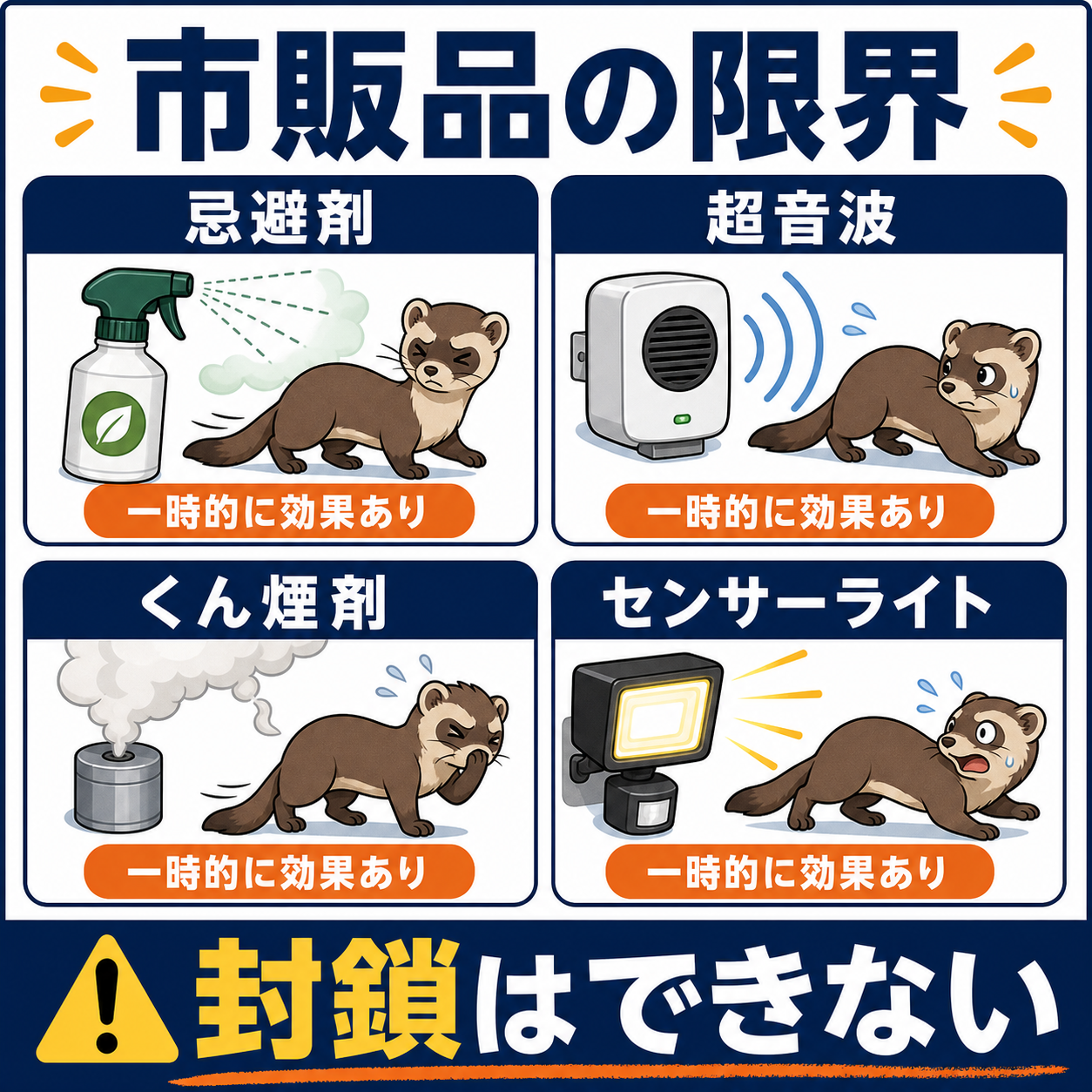 市販品の限界

忌避剤

一時的に効果あり

超音波

一時的に効果あり

くん煙剤

一時的に効果あり

センサーライト

一時的に効果あり

封鎖はできない