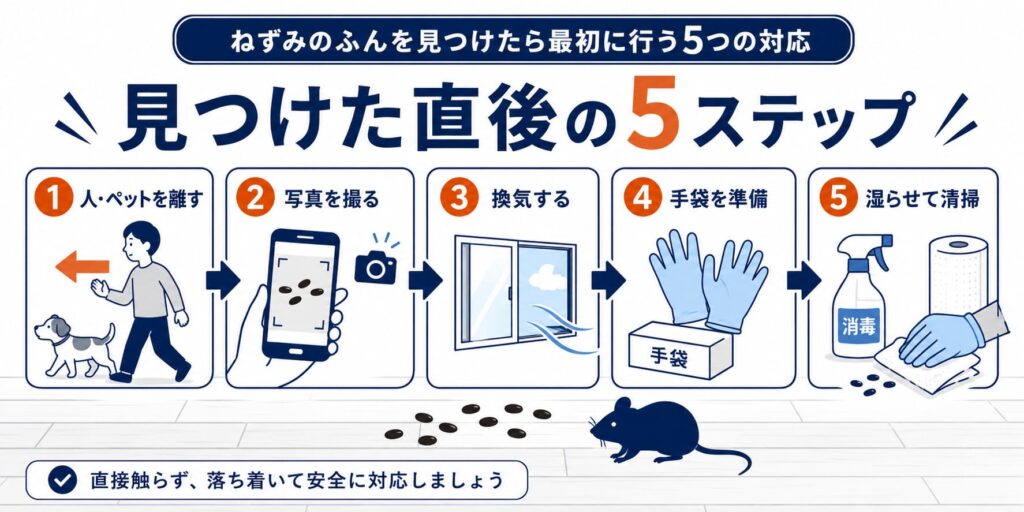 ねずみのふんを見つけたら最初に行う5つの対応

見つけた直後の5ステップ

1 人・ペットを離す

2 写真を撮る

3 換気する

4 手袋を準備

手袋

5 湿らせて清掃

消毒

直接触らず、落ち着いて安全に対応しましょう