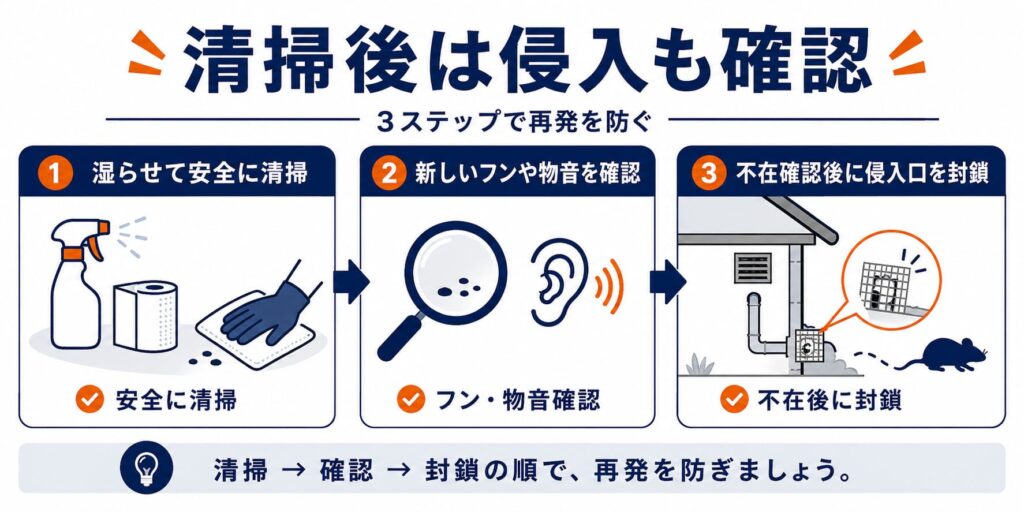 清掃後は侵入も確認

3ステップで再発を防ぐ

1 湿らせて安全に清掃

安全に清掃

2 新しいフンや物音を確認

フン・物音確認

3 不在確認後に侵入口を封鎖

不在後に封鎖

清掃 → 確認 → 封鎖の順で、再発を防ぎましょう。